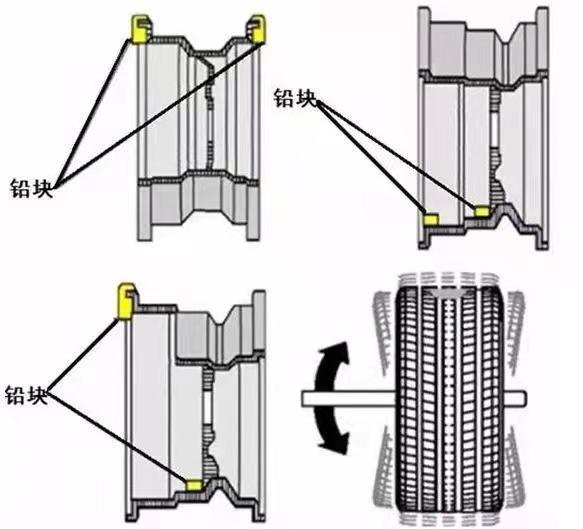 铅块

铅块

铅块