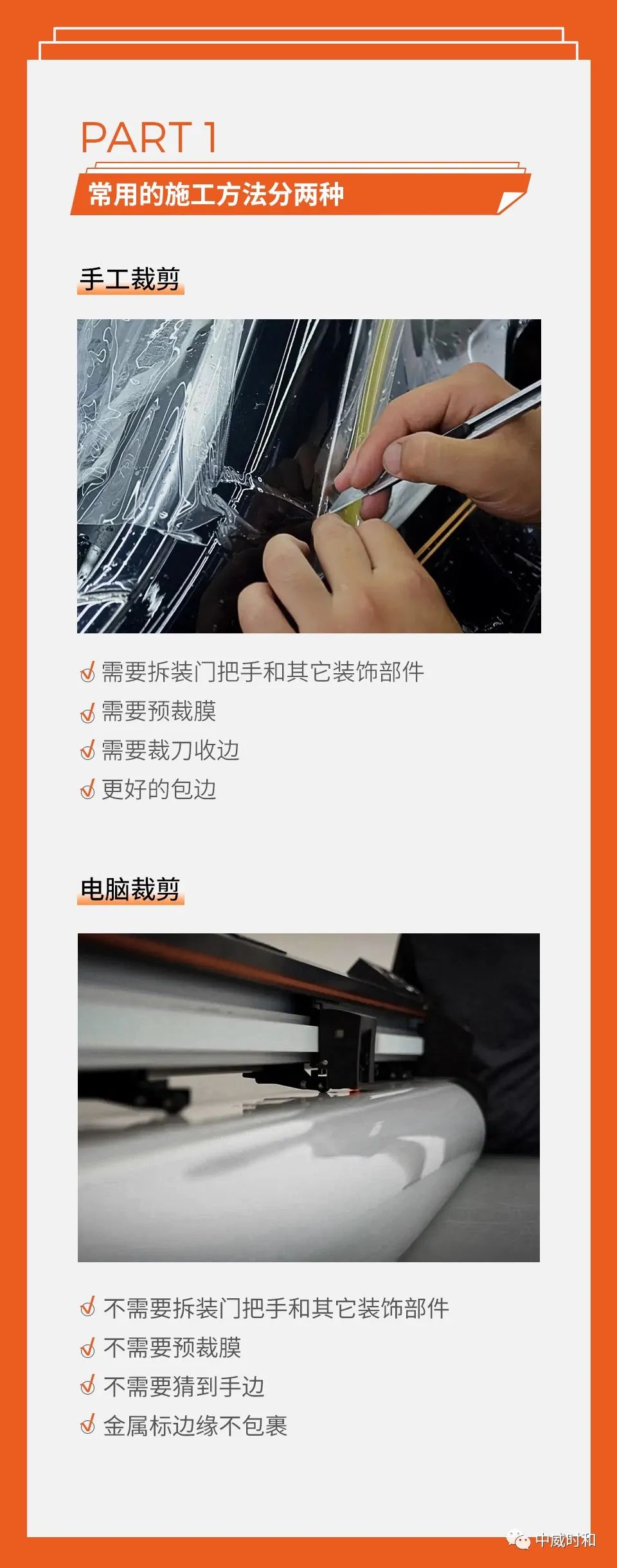 PART 1

常用的施工方法分两种

手工裁剪

需要拆装门把手和其它装饰部件
需要预裁膜
需要裁刀收边
更好的包边

电脑裁剪

不需要拆装门把手和其它装饰部件
不需要预裁膜
不需要猜到手边
金属标边缘不包裹

中威时和