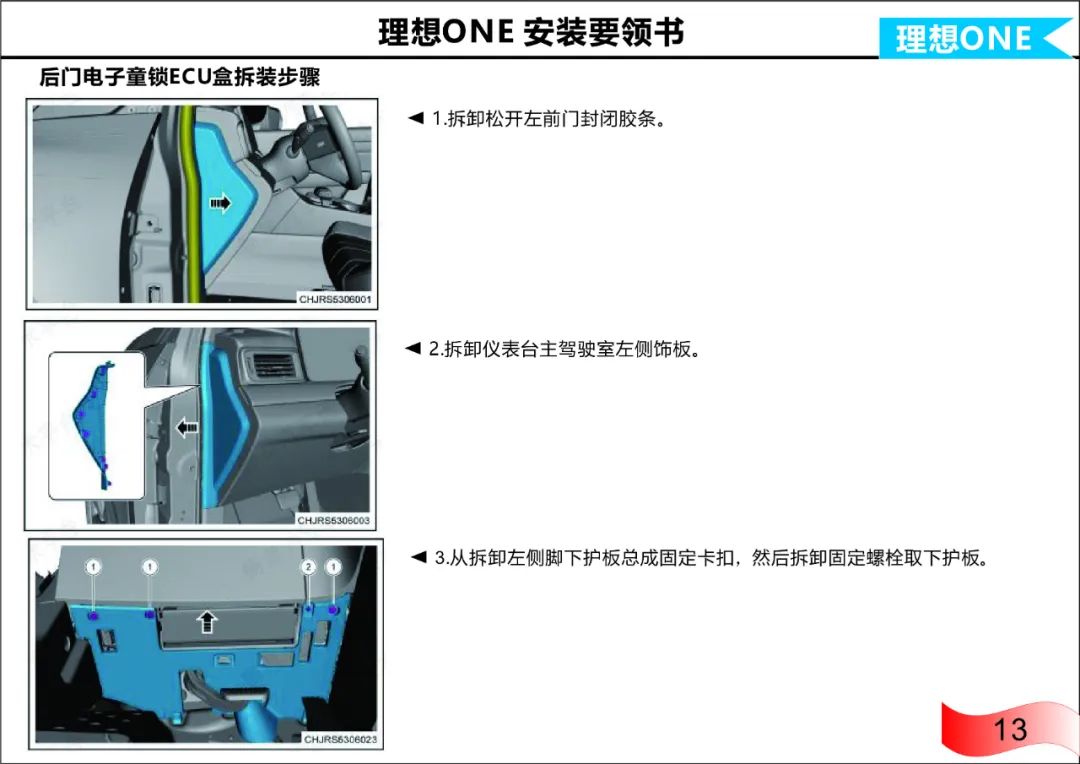 理想ONE 安装要领书

理想ONE

后门电子童锁ECU盒拆装步骤

CHJRS5306001

◄ 1.拆卸松开左前门封闭胶条。

CHJRS5306003

◄ 2.拆卸仪表台主驾驶室左侧饰板。

1 1 2 1

CHJRS5306023

◄ 3.从拆卸左侧脚下护板总成固定卡扣，然后拆卸固定螺栓取下护板。

13