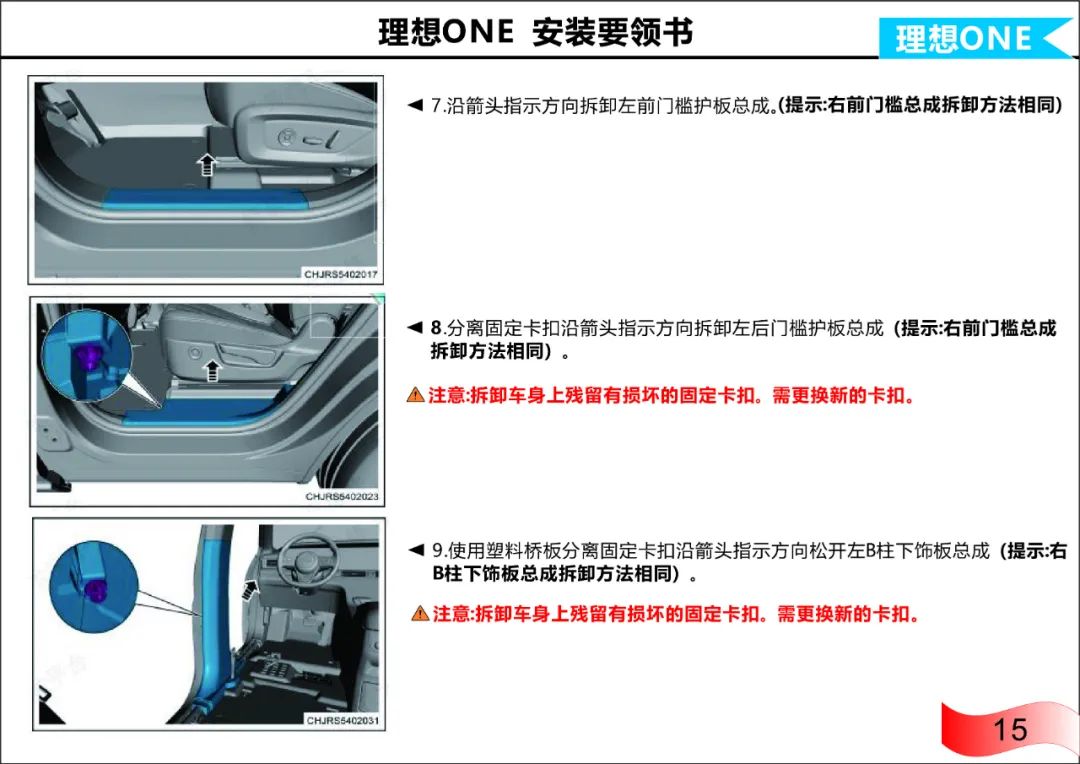 理想ONE 安装要领书

理想ONE

CHJRS5402017

◄ 7.沿箭头指示方向拆卸左前门槛护板总成。(提示:右前门槛总成拆卸方法相同)

CHJRS5402023

◄ 8.分离固定卡扣沿箭头指示方向拆卸左后门槛护板总成（提示:右前门槛总成拆卸方法相同）。

注意:拆卸车身上残留有损坏的固定卡扣。需更换新的卡扣。

CHJRS5402031

◄ 9.使用塑料桥板分离固定卡扣沿箭头指示方向松开左B柱下饰板总成（提示:右B柱下饰板总成拆卸方法相同）。

注意:拆卸车身上残留有损坏的固定卡扣。需更换新的卡扣。

15