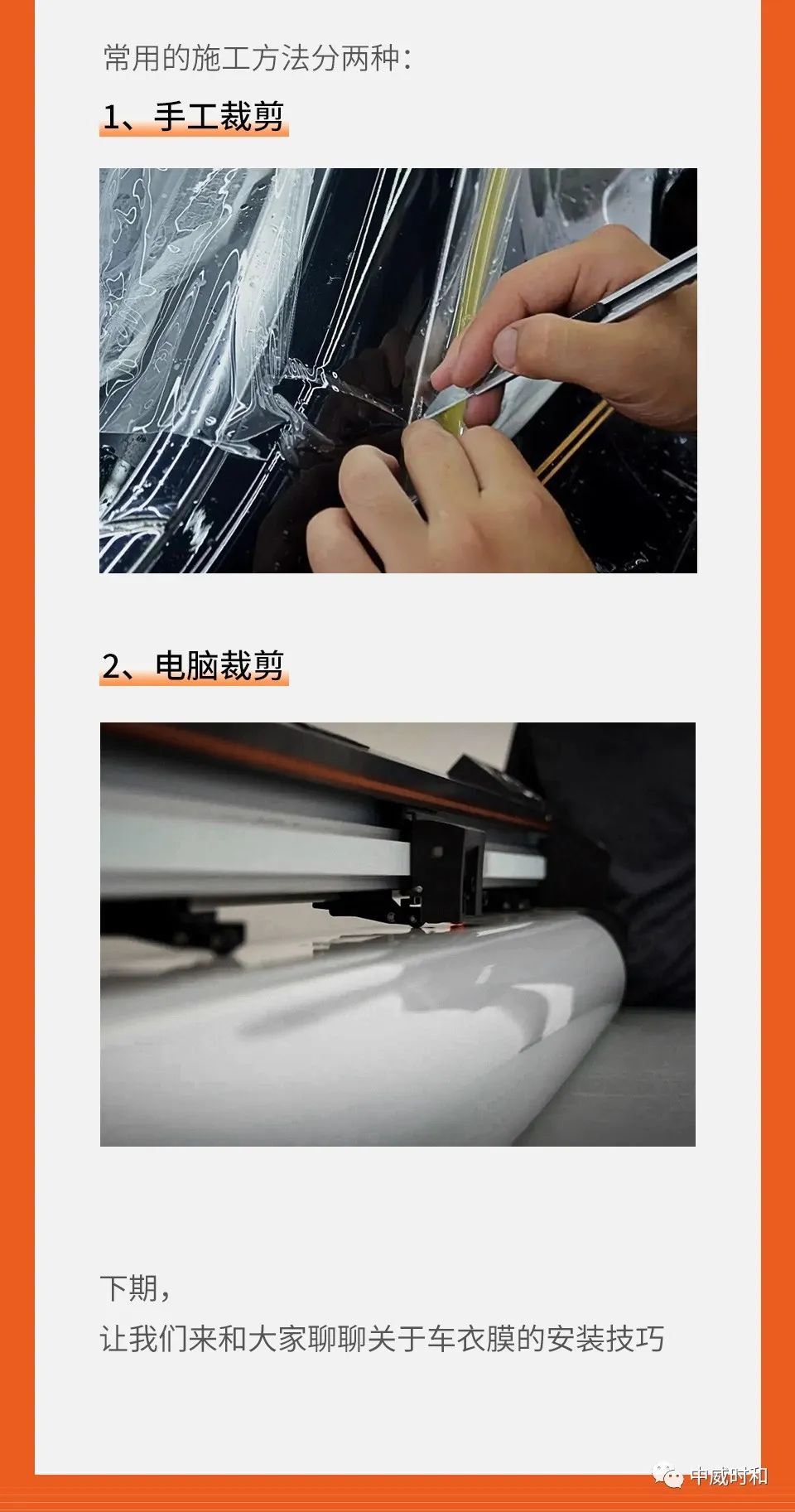 常用的施工方法分两种：

1、手工裁剪

2、电脑裁剪

下期，
让我们来和大家聊聊关于车衣膜的安装技巧

中威时和