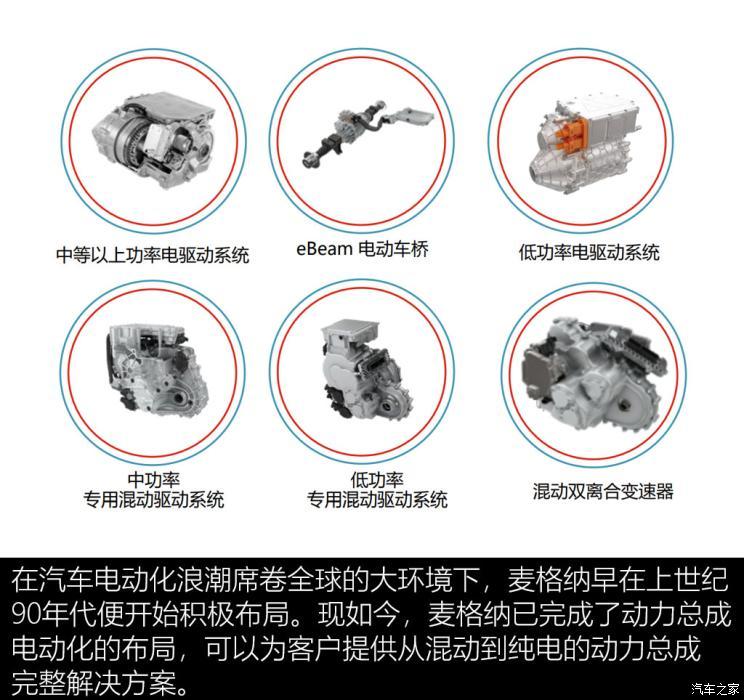 中等以上功率电驱动系统

eBeam 电动车桥

低功率电驱动系统

中功率
专用混动驱动系统

低功率
专用混动驱动系统

混动双离合变速器

在汽车电动化浪潮席卷全球的大环境下，麦格纳早在上世纪90年代便开始积极布局。现如今，麦格纳已完成了动力总成电动化的布局，可以为客户提供从混动到纯电的动力总成完整解决方案。

汽车之家