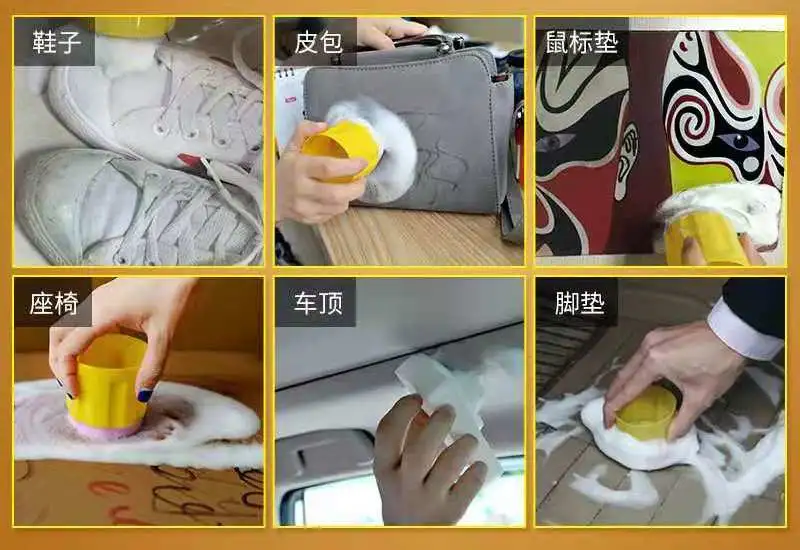 鞋子
皮包
鼠标垫
座椅
车顶
脚垫